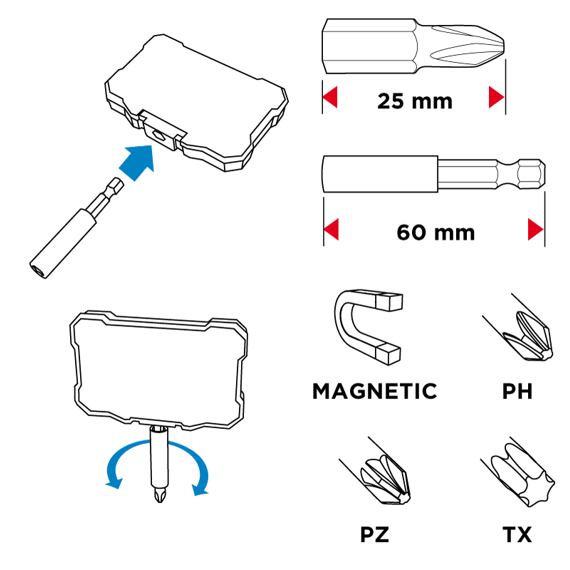 25 mm

60 mm

MAGNETIC

PH

PZ

TX